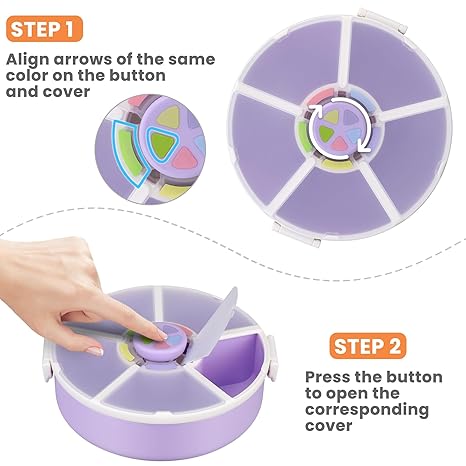 STEP 1

Align arrows of the same color on the button and cover

STEP 2

Press the button to open the corresponding cover